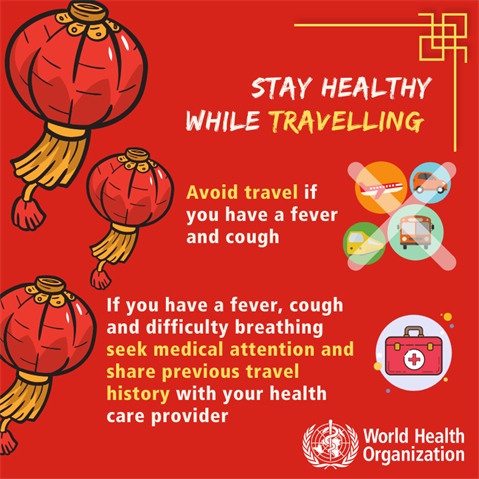 STAY HEALTHY WHILE TRAVELLING

Avoid travel if you have a fever and cough

If you have a fever, cough and difficulty breathing seek medical attention and share previous travel history with your health care provider

World Health Organization